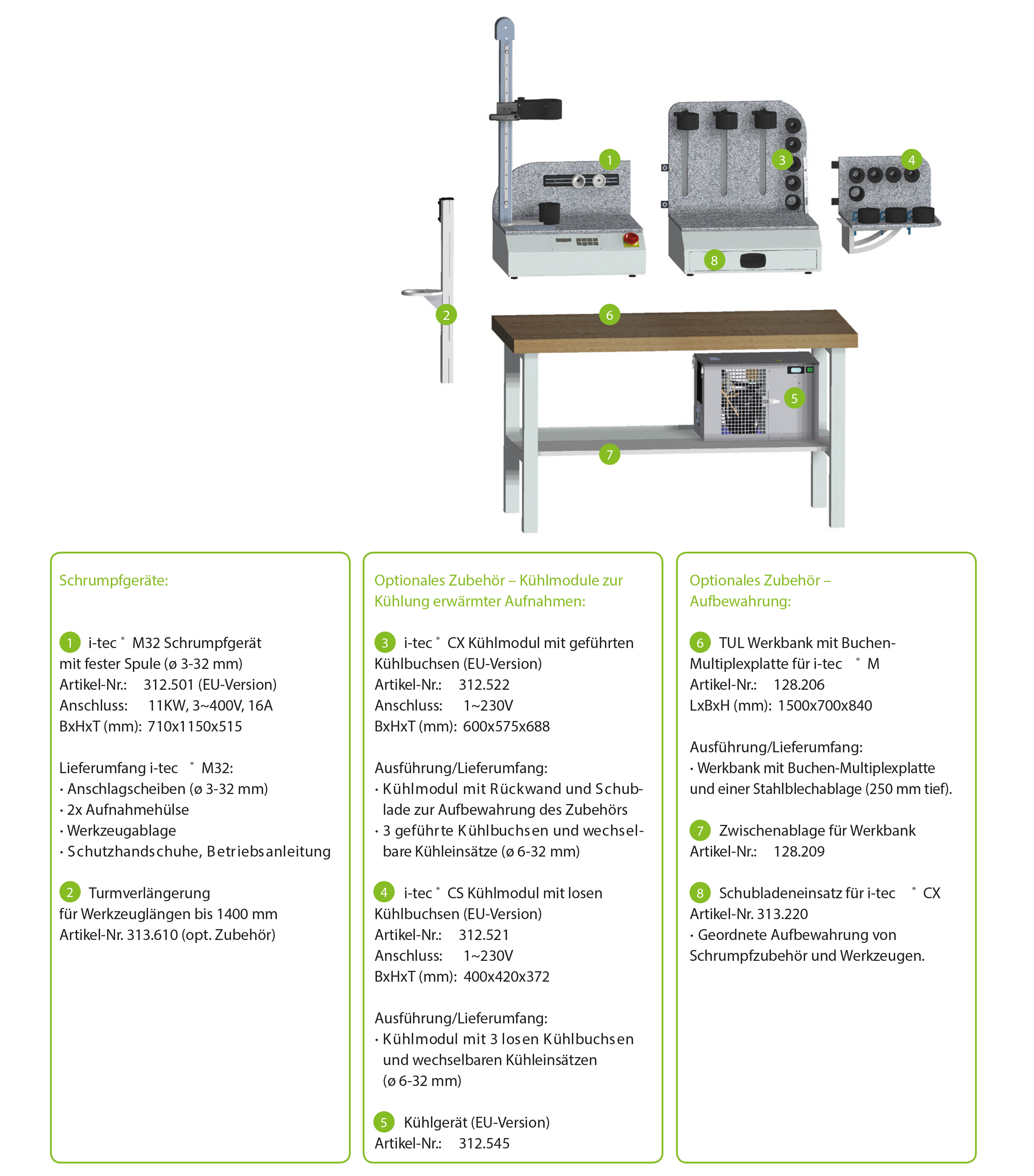 1
3
4
8
2
6
5
7

Schrumpfgeräte:

1 i-tec ® M32 Schrumpfgerät mit fester Spule (ø 3-32 mm)
Artikel-Nr.: 312.501 (EU-Version)
Anschluss: 11KW, 3~400V, 16A
BxHxT (mm): 710x1150x515

Lieferumfang i-tec ® M32:
· Anschlagscheiben (ø 3-32 mm)
· 2x Aufnahmehülse
· Werkzeugablage
· Schutzhandschuhe, Betriebsanleitung

2 Turmverlängerung für Werkzeuglängen bis 1400 mm
Artikel-Nr. 313.610 (opt. Zubehör)

Optionales Zubehör – Kühlmodule zur Kühlung erwärmter Aufnahmen:

3 i-tec ® CX Kühlmodul mit geführten Kühlbuchsen (EU-Version)
Artikel-Nr.: 312.522
Anschluss: 1~230V
BxHxT (mm): 600x575x688

Ausführung/Lieferumfang:
· Kühlmodul mit Rückwand und Schublade zur Aufbewahrung des Zubehörs
· 3 geführte Kühlbuchsen und wechselbare Kühleinsätze (ø 6-32 mm)

4 i-tec ® CS Kühlmodul mit losen Kühlbuchsen (EU-Version)
Artikel-Nr.: 312.521
Anschluss: 1~230V
BxHxT (mm): 400x420x372

Ausführung/Lieferumfang:
· Kühlmodul mit 3 losen Kühlbuchsen und wechselbaren Kühleinsätzen (ø 6-32 mm)

5 Kühlgerät (EU-Version)
Artikel-Nr.: 312.545

Optionales Zubehör – Aufbewahrung:

6 TUL Werkbank mit Buchen-Multiplexplatte für i-tec ® M
Artikel-Nr.: 128.206
LxBxH (mm): 1500x700x840

Ausführung/Lieferumfang:
· Werkbank mit Buchen-Multiplexplatte und einer Stahlblechablage (250 mm tief).

7 Zwischenablage für Werkbank
Artikel-Nr.: 128.209

8 Schubladeneinsatz für i-tec ® CX
Artikel-Nr. 313.220
· Geordnete Aufbewahrung von Schrumpfzubehör und Werkzeugen.